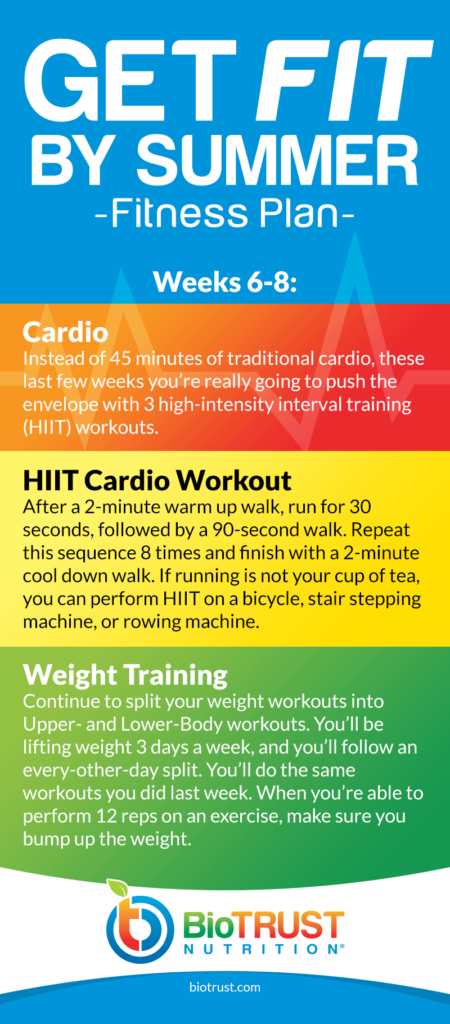 GET FIT BY SUMMER
-Fitness Plan-

Weeks 6-8:

Cardio
Instead of 45 minutes of traditional cardio, these last few weeks you're really going to push the envelope with 3 high-intensity interval training (HIIT) workouts.

HIIT Cardio Workout
After a 2-minute warm up walk, run for 30 seconds, followed by a 90-second walk. Repeat this sequence 8 times and finish with a 2-minute cool down walk. If running is not your cup of tea, you can perform HIIT on a bicycle, stair stepping machine, or rowing machine.

Weight Training
Continue to split your weight workouts into Upper- and Lower-Body workouts. You'll be lifting weight 3 days a week, and you'll follow an every-other-day split. You'll do the same workouts you did last week. When you're able to perform 12 reps on an exercise, make sure you bump up the weight.

BioTRUST NUTRITION®

biotrust.com